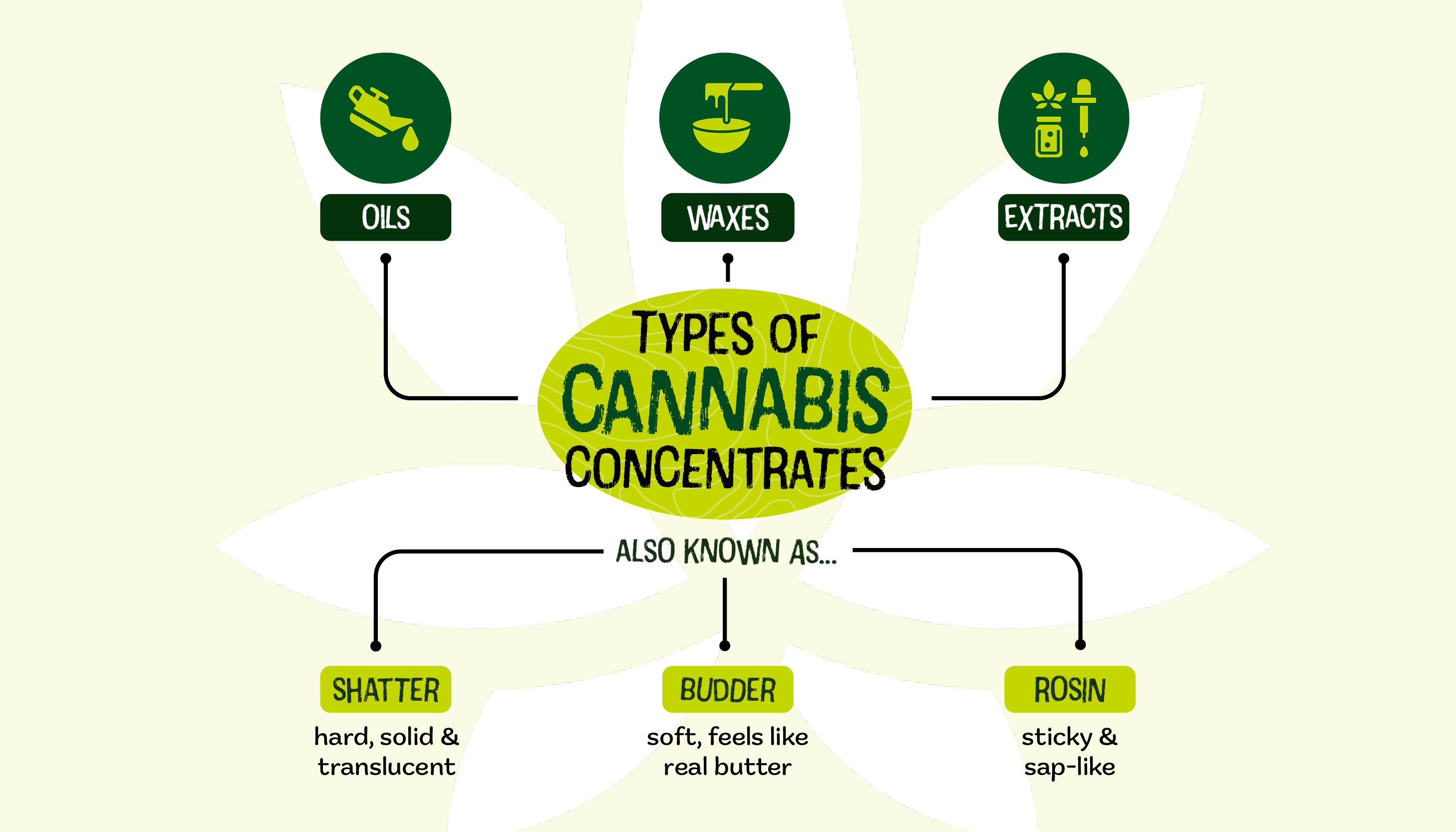 OILS

WAXES

EXTRACTS

TYPES OF CANNABIS CONCENTRATES

ALSO KNOWN AS...

SHATTER
hard, solid & translucent

BUDDER
soft, feels like real butter

ROSIN
sticky & sap-like